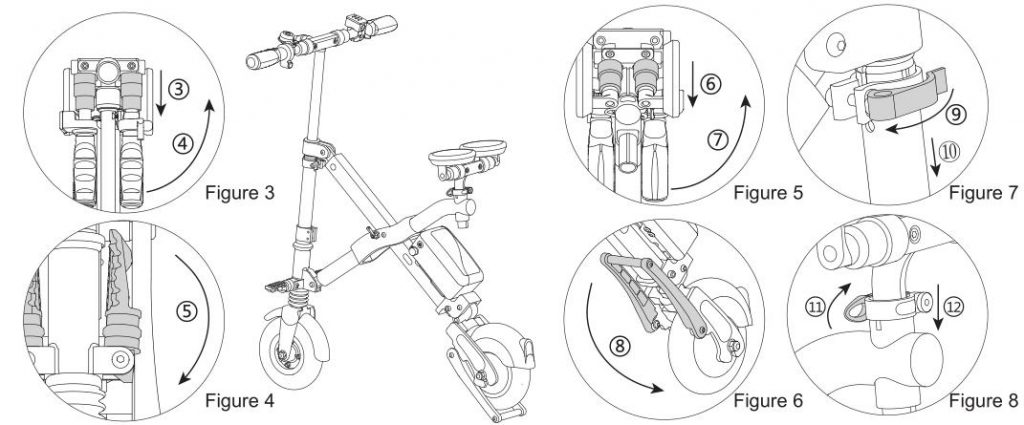 ③
④
Figure 3
⑤
Figure 4
⑥
⑦
Figure 5
⑧
Figure 6
⑨
⑩
Figure 7
⑪
⑫
Figure 8