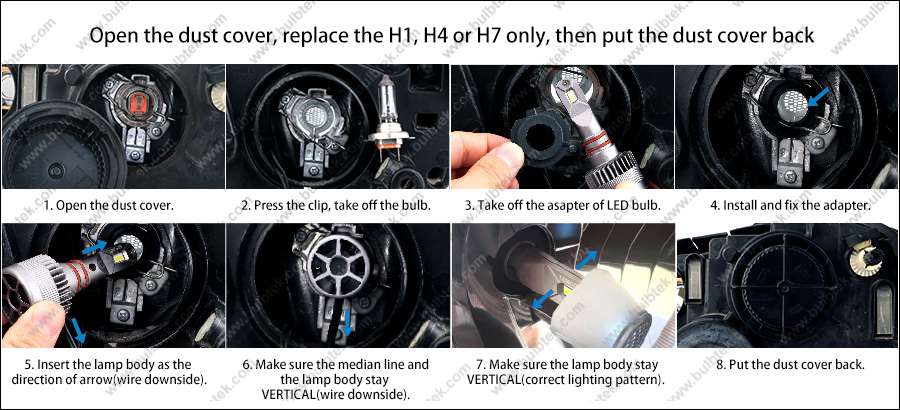 Open the dust cover, replace the H1, H4 or H7 only, then put the dust cover back

1. Open the dust cover.

2. Press the clip, take off the bulb.

3. Take off the asapter of LED bulb.

4. Install and fix the adapter.

5. Insert the lamp body as the direction of arrow(wire downside).

6. Make sure the median line and the lamp body stay VERTICAL(wire downside).

7. Make sure the lamp body stay VERTICAL(correct lighting pattern).

8. Put the dust cover back.

www.bulbtek.com